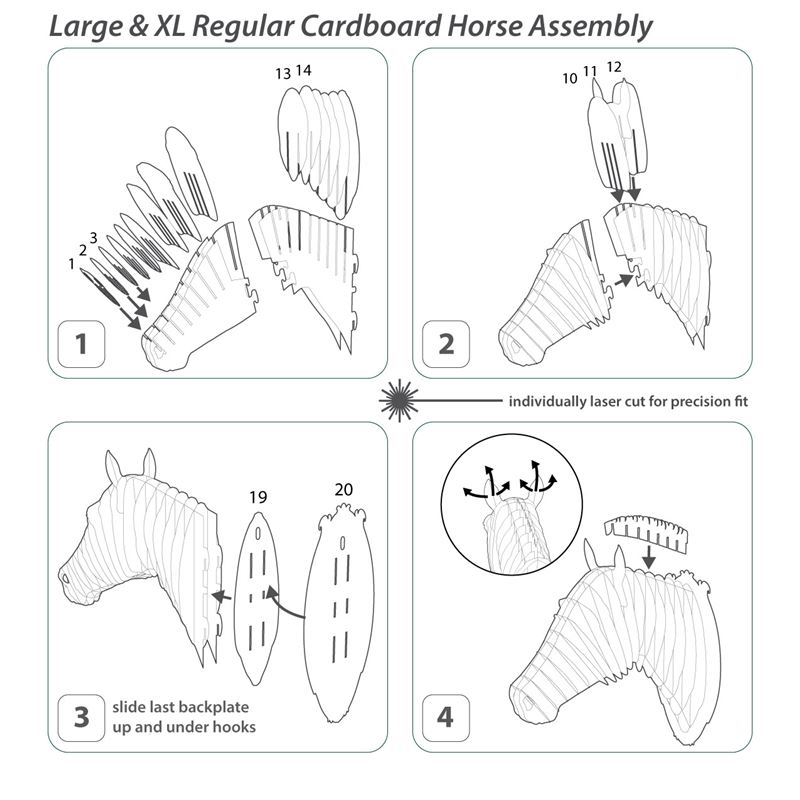 Large & XL Regular Cardboard Horse Assembly

13 14

1
2
3

1

10 11 12

2

individually laser cut for precision fit

19

20

3

slide last backplate up and under hooks

4